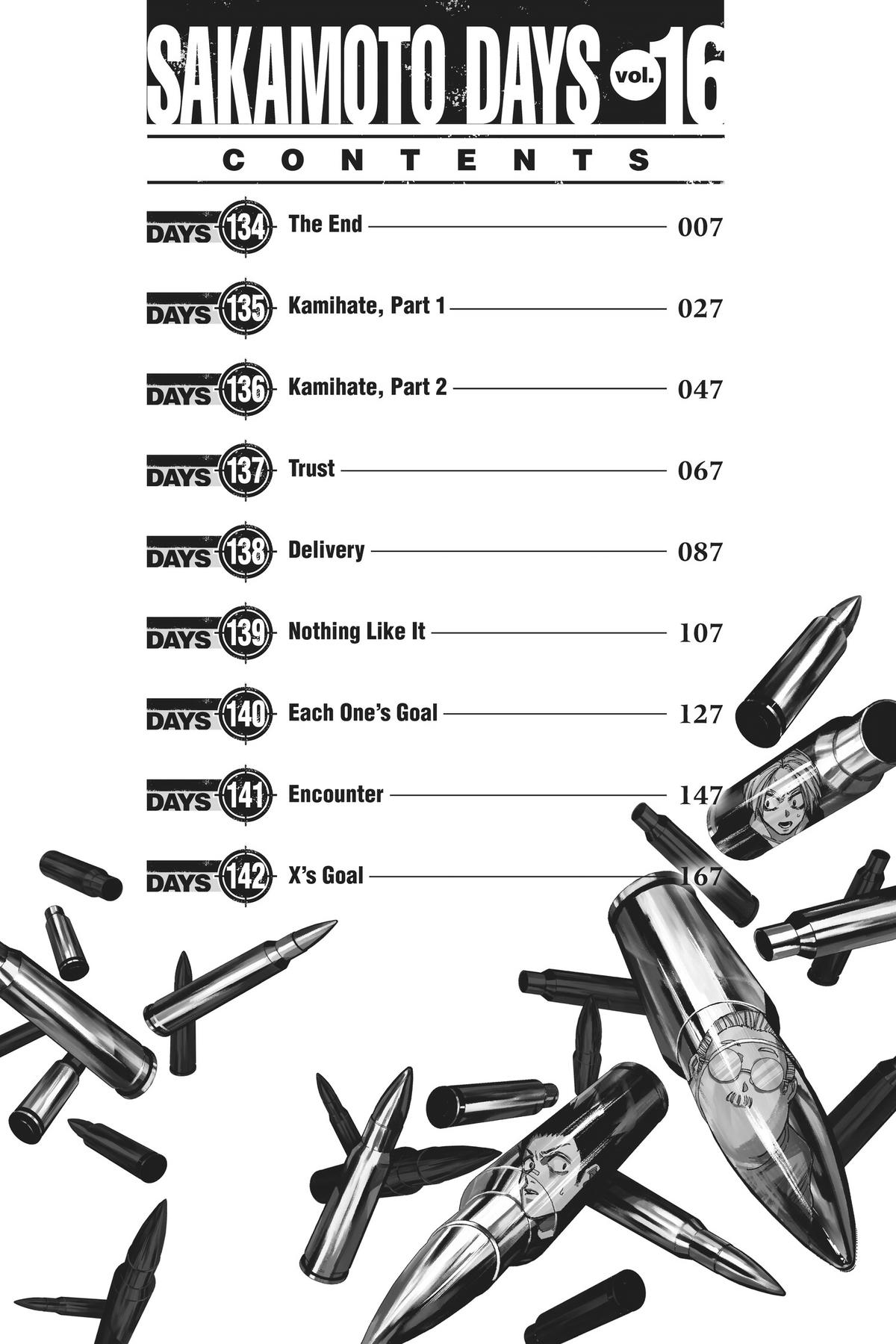 SAKAMOTO DAYS vol. 16

CONTENTS

DAYS 134 The End 007

DAYS 135 Kamihate, Part 1 027

DAYS 136 Kamihate, Part 2 047

DAYS 137 Trust 067

DAYS 138 Delivery 087

DAYS 139 Nothing Like It 107

DAYS 140 Each One's Goal 127

DAYS 141 Encounter 147

DAYS 142 X's Goal 167